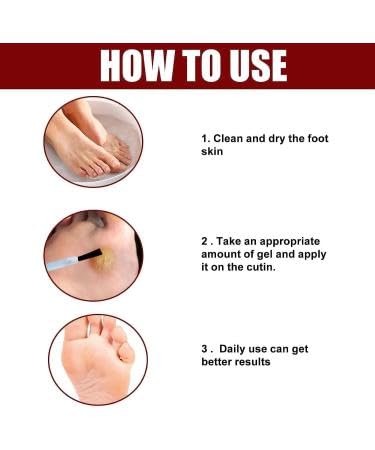 HOW TO USE

1. Clean and dry the foot skin

2 . Take an appropriate amount of gel and apply it on the cutin.

3 . Daily use can get better results